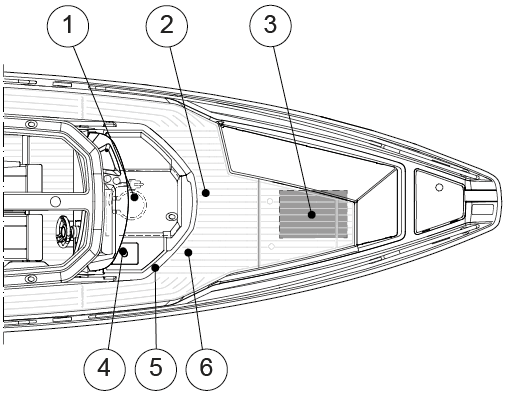 1
2
3
4
5
6